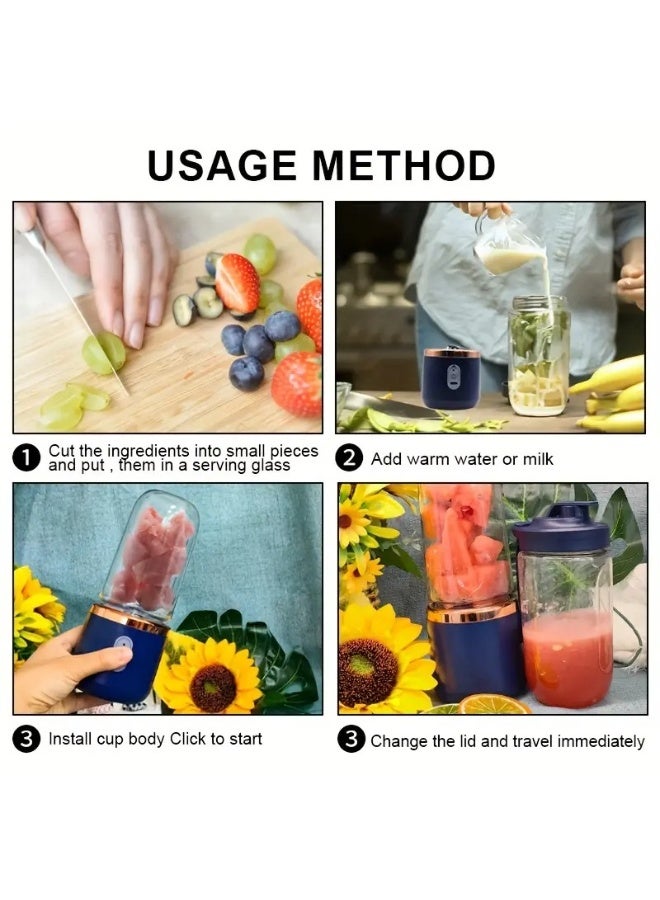 USAGE METHOD

1 Cut the ingredients into small pieces and put , them in a serving glass

2 Add warm water or milk

3 Install cup body Click to start

3 Change the lid and travel immediately